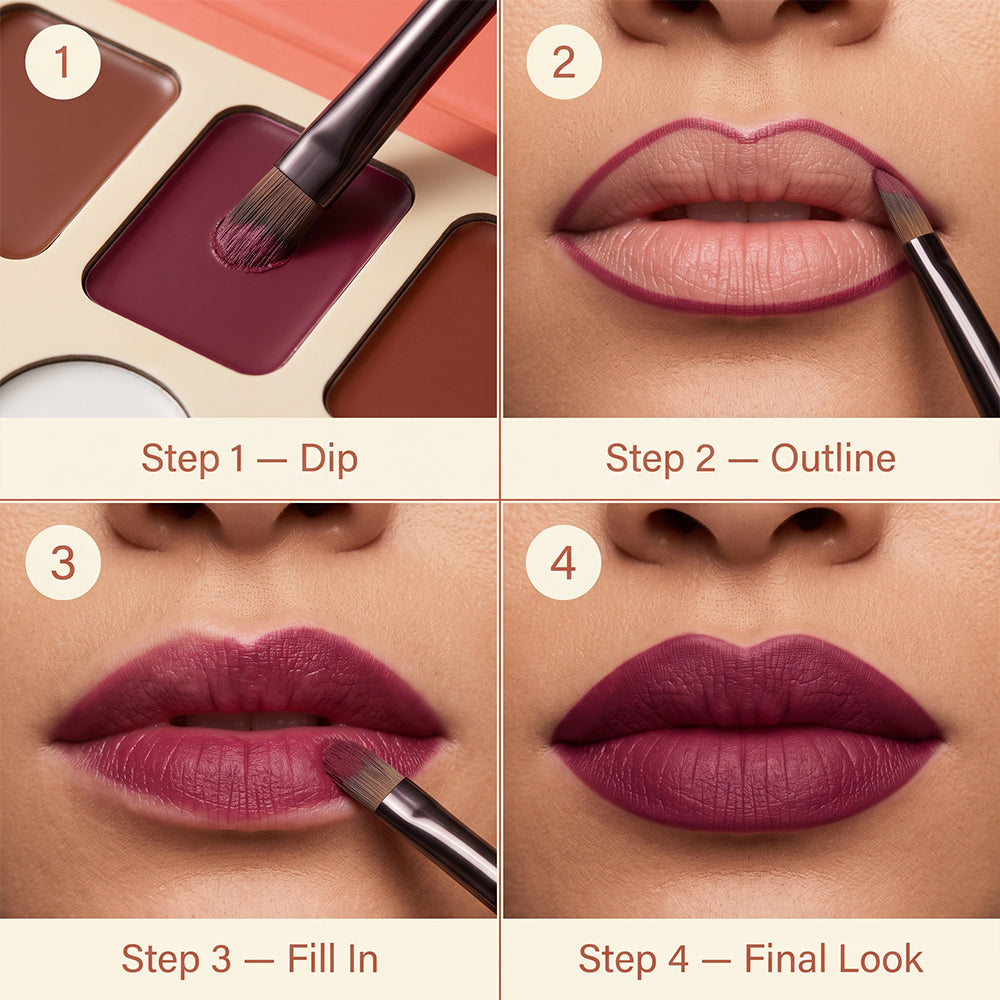 1

Step 1 — Dip

2

Step 2 — Outline

3

Step 3 — Fill In

4

Step 4 — Final Look